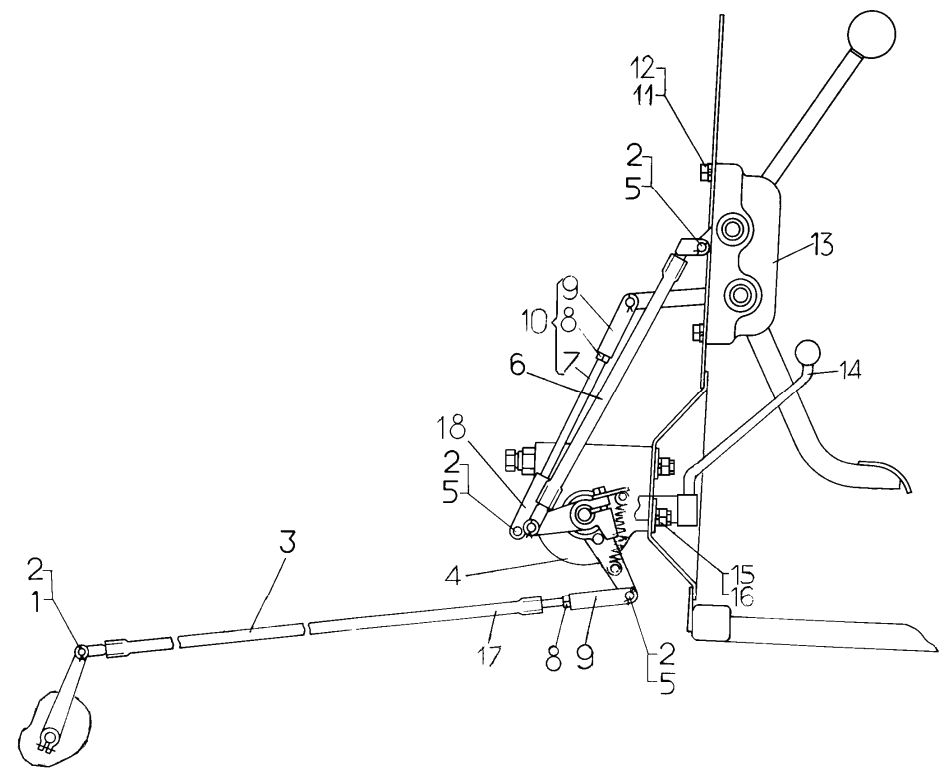 12
11
2
5
13
9
10
8
7
6
14
18
2
5
3
4
15
16
2
1
17
8
9
2
5